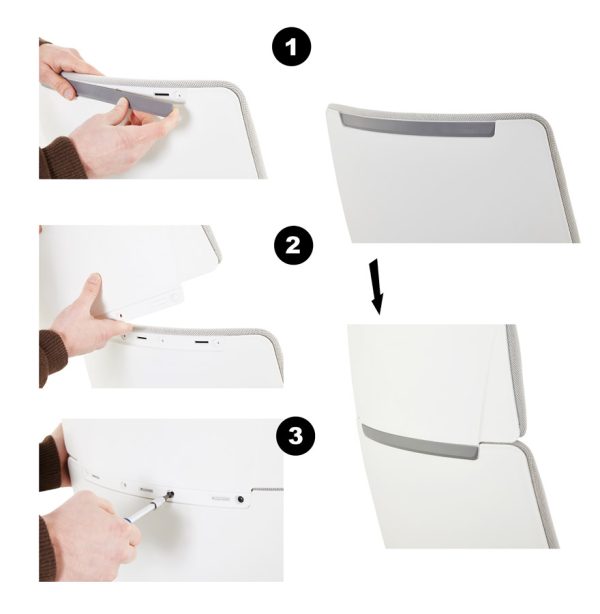 1

2

3